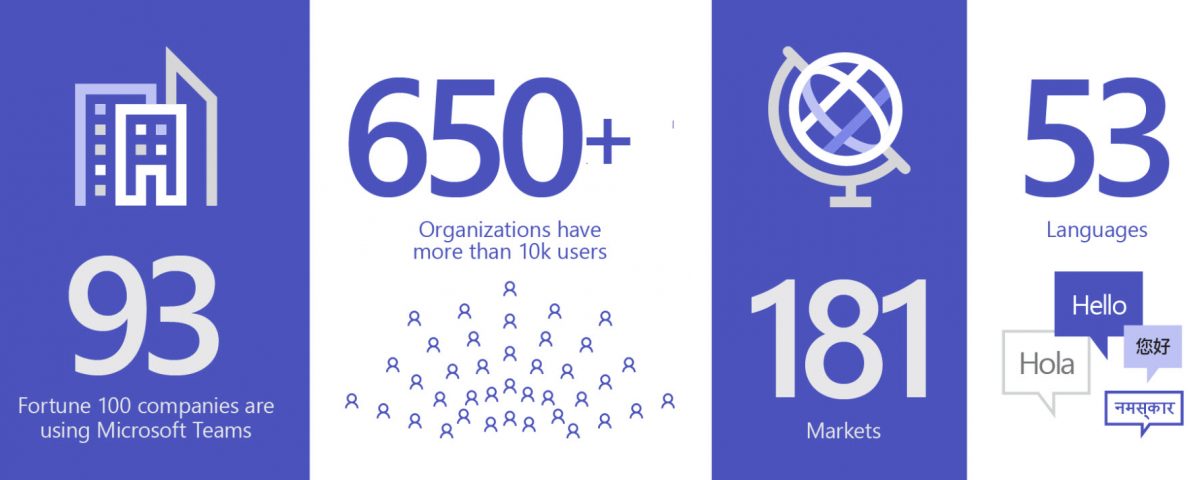 93

Fortune 100 companies are using Microsoft Teams

650+

Organizations have more than 10k users

181

Markets

53

Languages

Hello

Hola

您好

नमस्कार