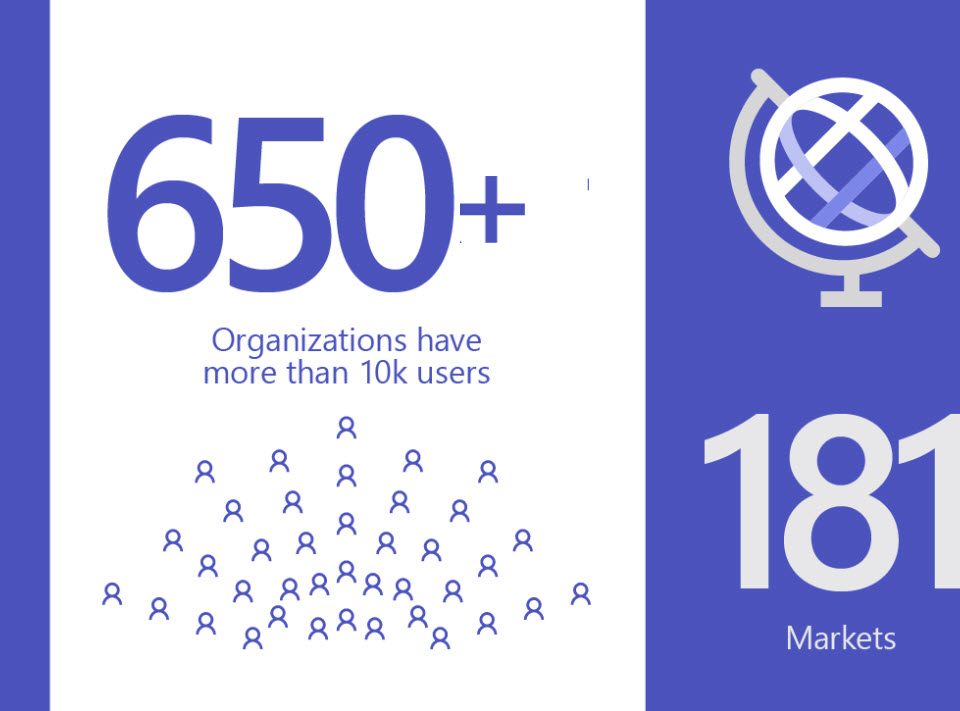 650+

Organizations have more than 10k users

181

Markets