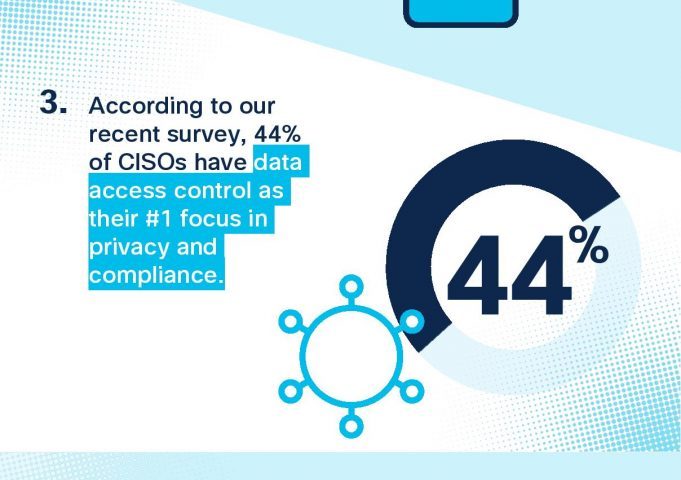 3. According to our recent survey, 44% of CISOs have data access control as their #1 focus in privacy and compliance.

44%