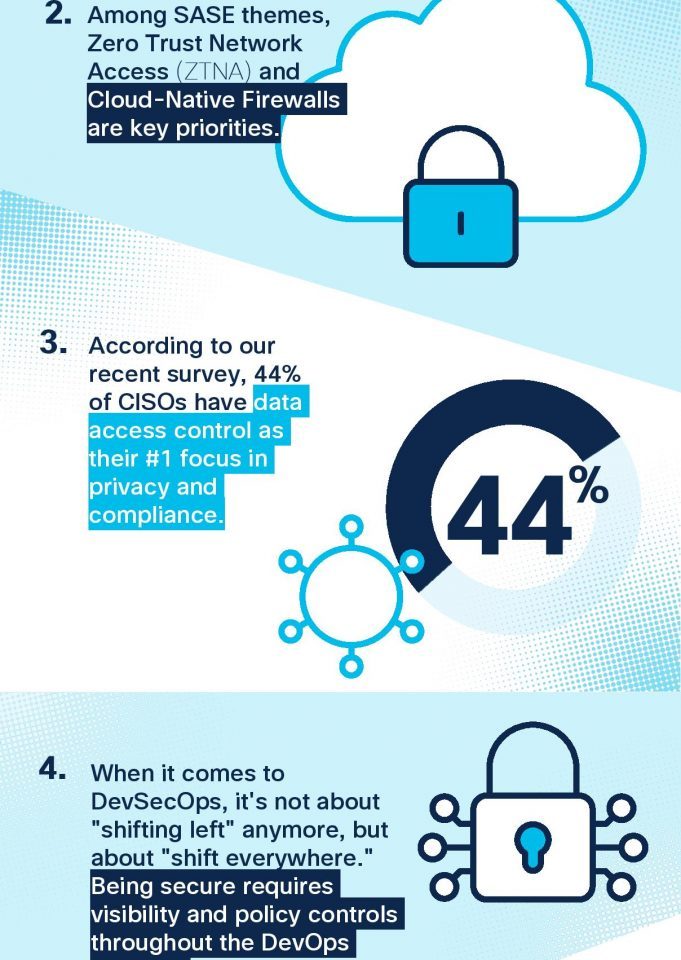 2. Among SASE themes, Zero Trust Network Access (ZTNA) and Cloud-Native Firewalls are key priorities.

3. According to our recent survey, 44% of CISOs have data access control as their #1 focus in privacy and compliance.

44%

4. When it comes to DevSecOps, it's not about "shifting left" anymore, but about "shift everywhere." Being secure requires visibility and policy controls throughout the DevOps